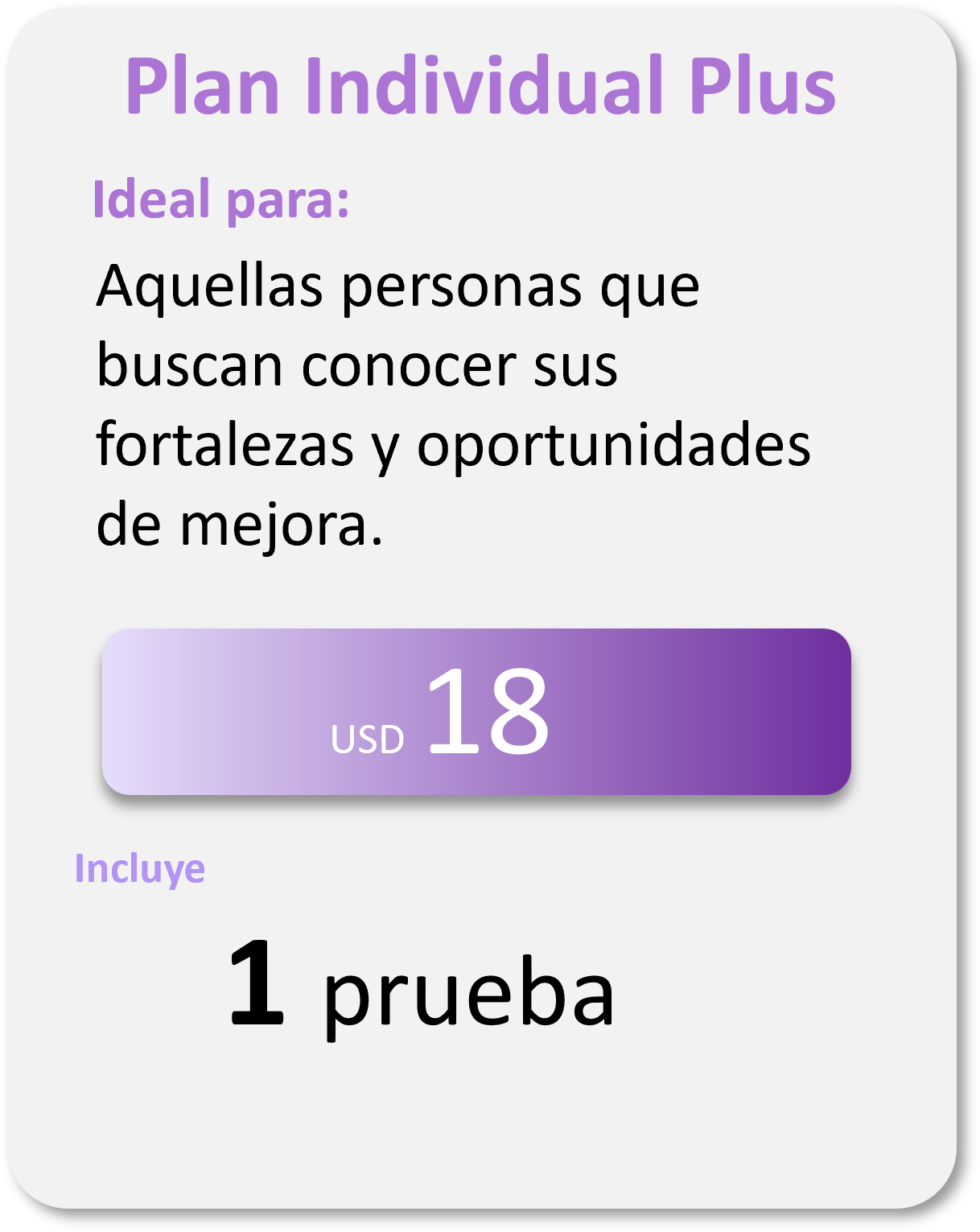 Plan Individual Plus

Ideal para:

Aquellas personas que buscan conocer sus fortalezas y oportunidades de mejora.

USD 18

Incluye

1 prueba